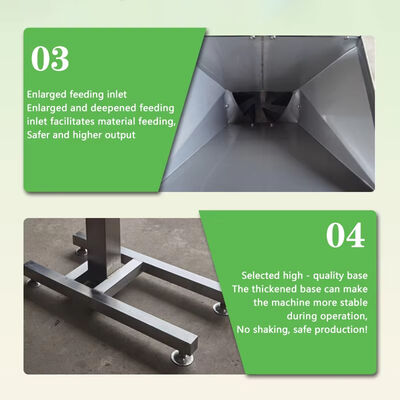 03

Enlarged feeding inlet
Enlarged and deepened feeding inlet facilitates material feeding,
Safer and higher output

04

Selected high - quality base
The thickened base can make the machine more stable during operation,
No shaking, safe production!